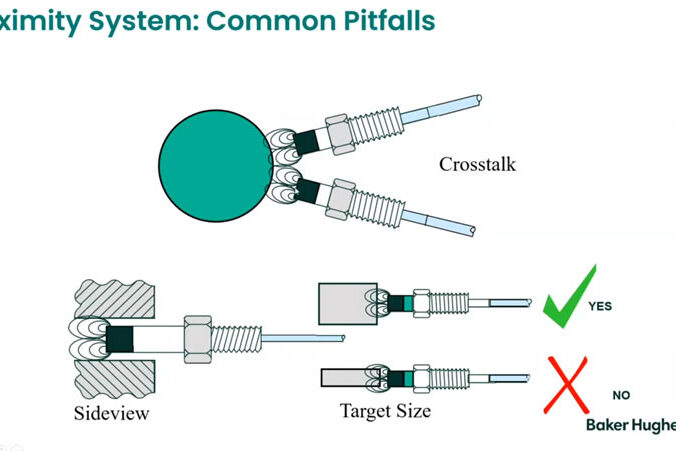 ximity System: Common Pitfalls

Crosstalk

YES

NO

Sideview

Target Size

Baker Hughe