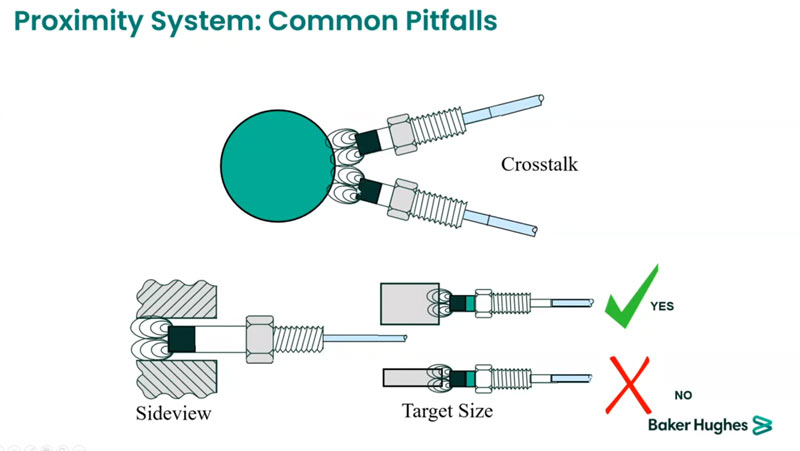 Proximity System: Common Pitfalls

Crosstalk

YES

NO

Sideview

Target Size

Baker Hughes